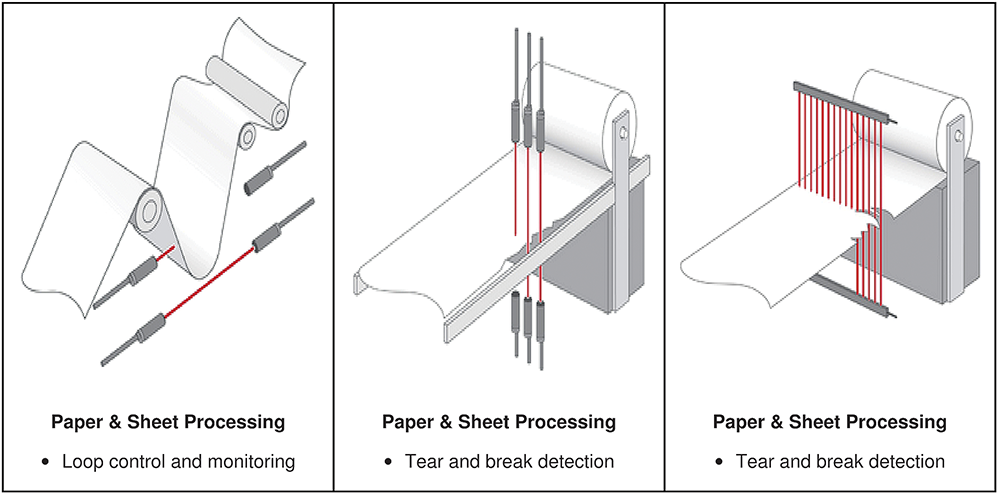 Paper & Sheet Processing

• Loop control and monitoring

Paper & Sheet Processing

• Tear and break detection

Paper & Sheet Processing

• Tear and break detection